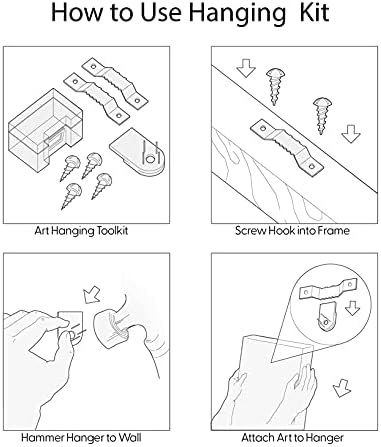 How to Use Hanging Kit

Art Hanging Toolkit

Screw Hook into Frame

Hammer Hanger to Wall

Attach Art to Hanger