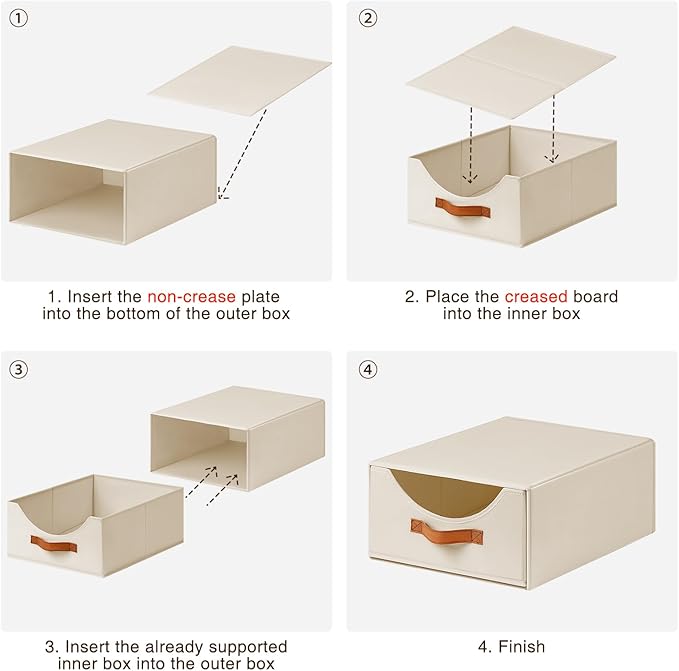 ①

1. Insert the non-crease plate into the bottom of the outer box

②

2. Place the creased board into the inner box

③

3. Insert the already supported inner box into the outer box

④

4. Finish