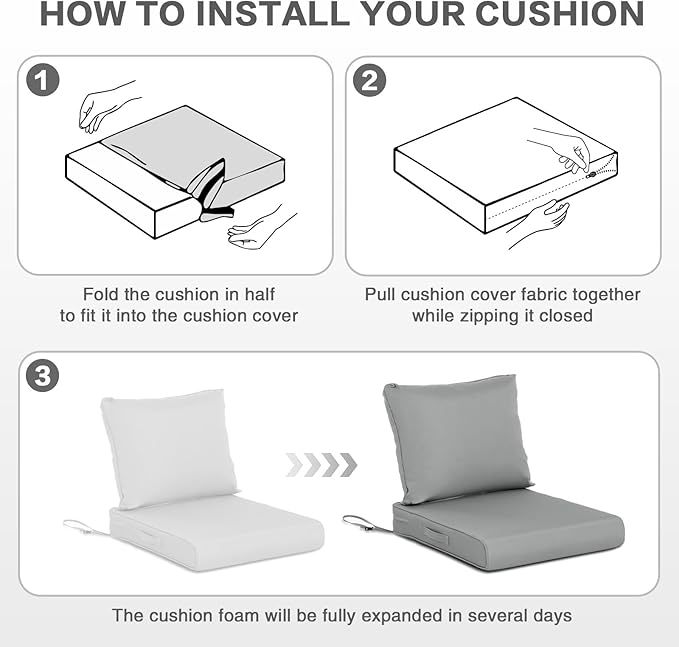 HOW TO INSTALL YOUR CUSHION

1

Fold the cushion in half to fit it into the cushion cover

2

Pull cushion cover fabric together while zipping it closed

3

The cushion foam will be fully expanded in several days