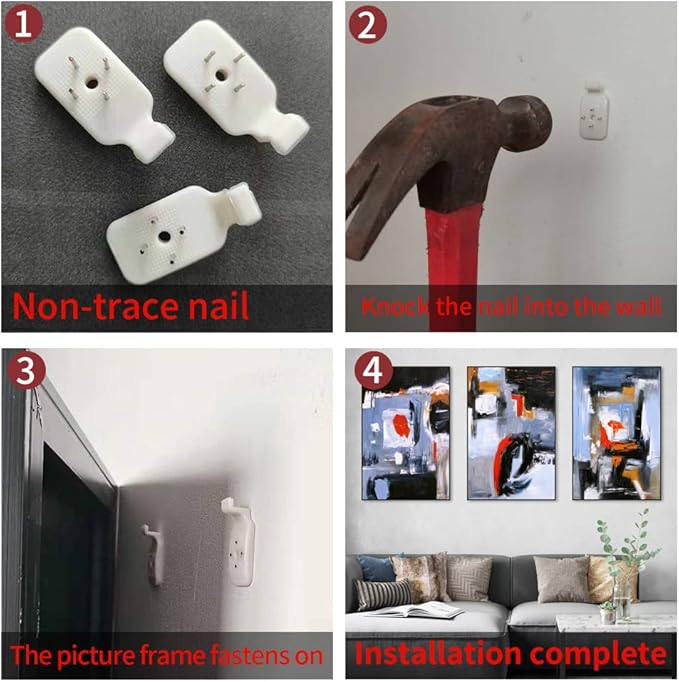 1
Non-trace nail

2
Knock the nail into the wall

3
The picture frame fastens on

4
Installation complete