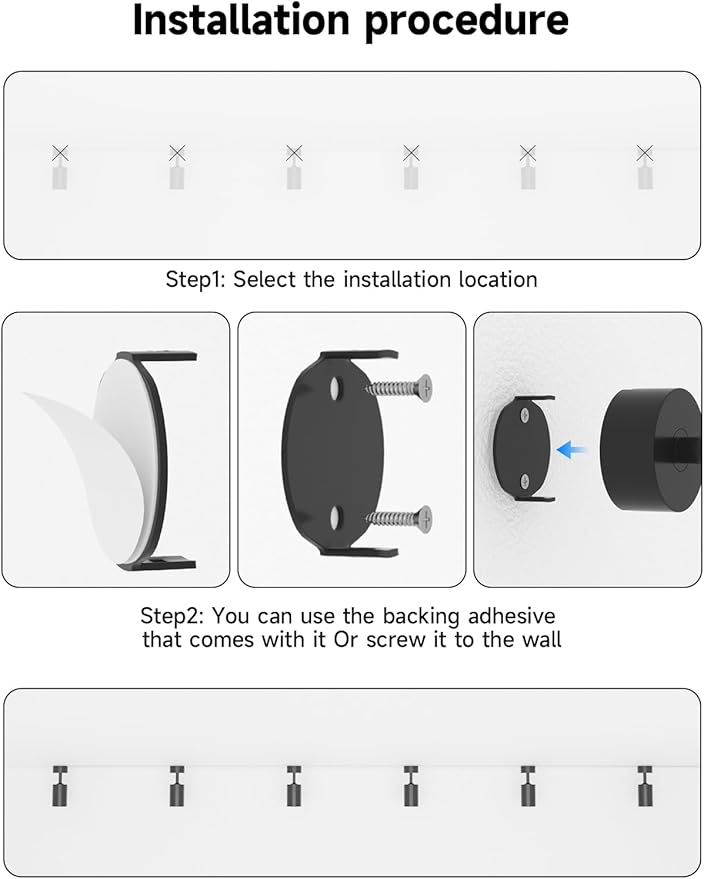 Installation procedure

Step1: Select the installation location

Step2: You can use the backing adhesive that comes with it Or screw it to the wall