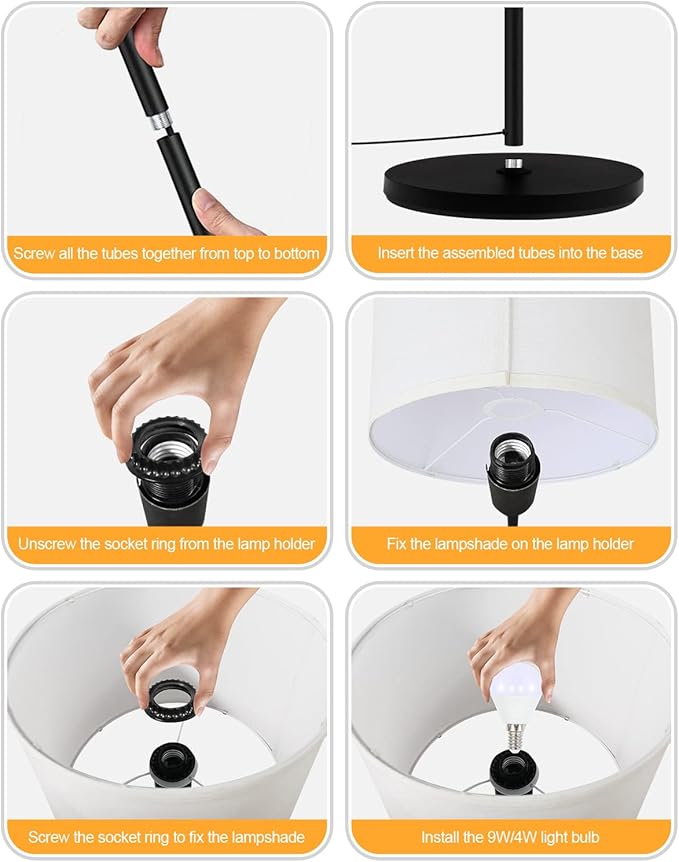 Screw all the tubes together from top to bottom

Insert the assembled tubes into the base

Unscrew the socket ring from the lamp holder

Fix the lampshade on the lamp holder

Screw the socket ring to fix the lampshade

Install the 9W/4W light bulb