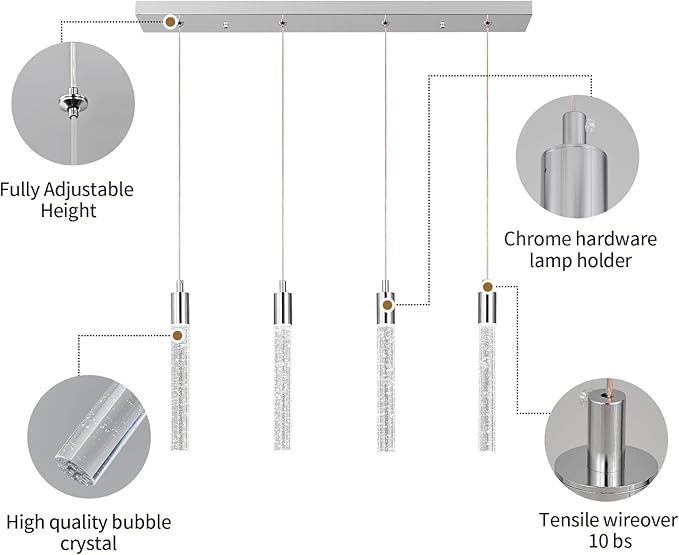 Fully Adjustable Height

Chrome hardware lamp holder

High quality bubble crystal

Tensile wireover 10 bs