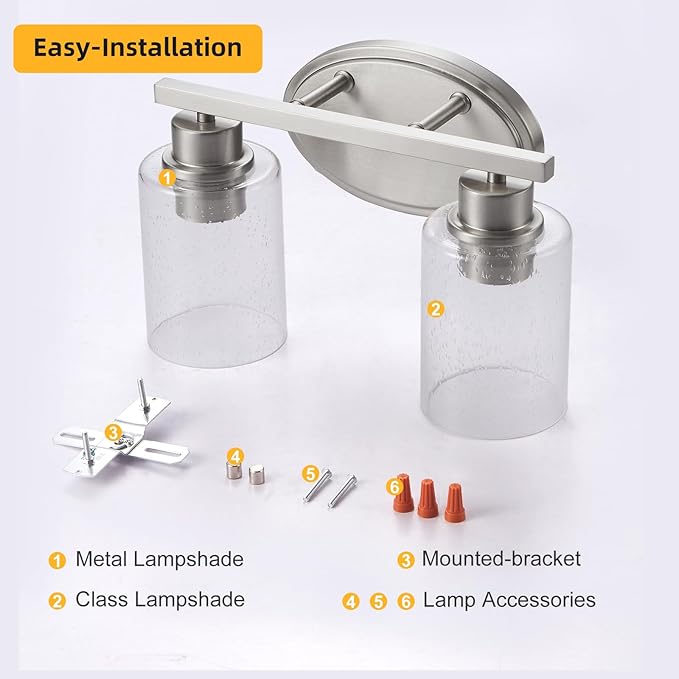 Easy-Installation

1
2
3
4
5
6

1 Metal Lampshade
2 Class Lampshade
3 Mounted-bracket
4 5 6 Lamp Accessories