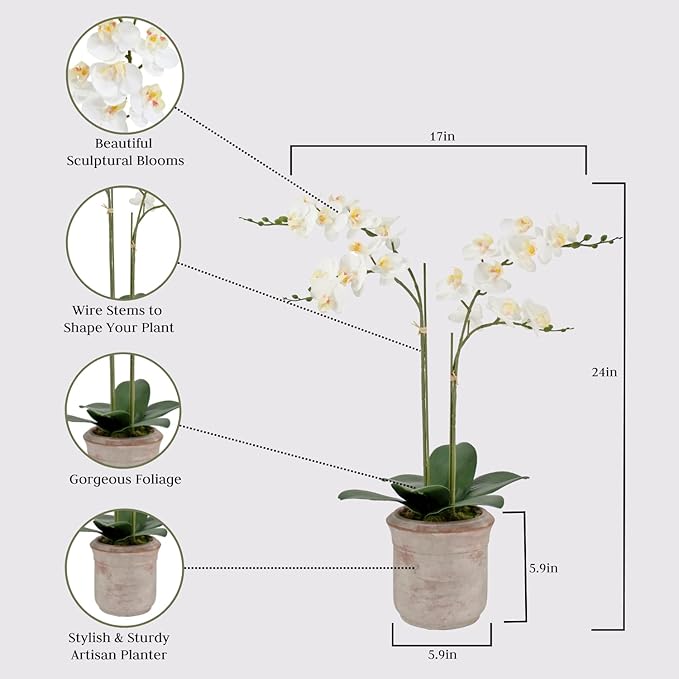 Beautiful Sculptural Blooms

Wire Stems to Shape Your Plant

Gorgeous Foliage

Stylish & Sturdy Artisan Planter

17in

24in

5.9in

5.9in