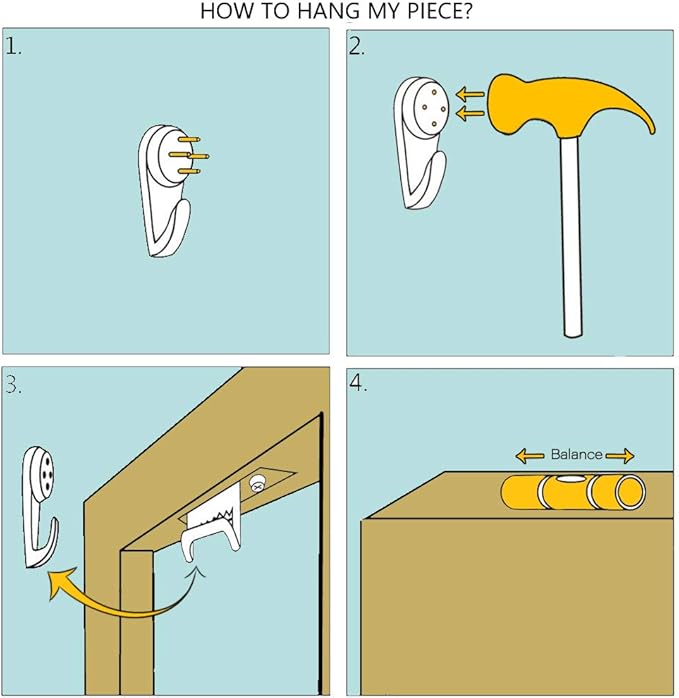 HOW TO HANG MY PIECE?

1.

2.

3.

4.

Balance