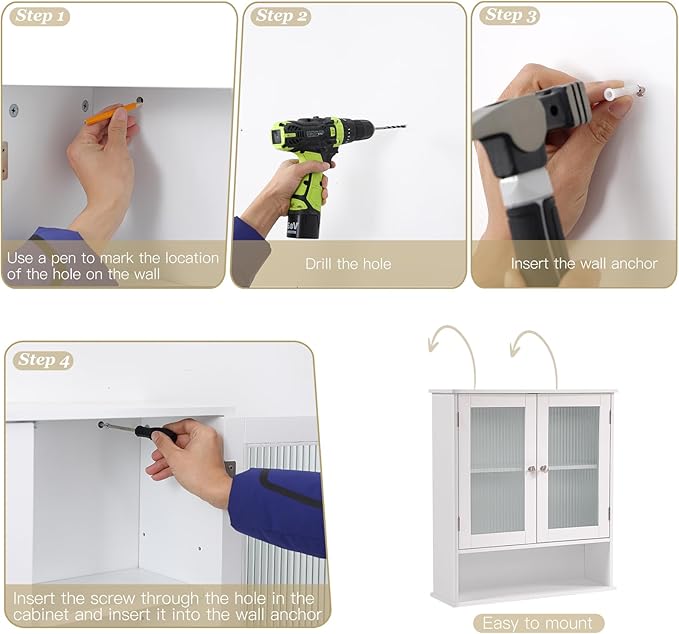 Step 1

Use a pen to mark the location of the hole on the wall

Step 2

Drill the hole

Step 3

Insert the wall anchor

Step 4

Insert the screw through the hole in the cabinet and insert it into the wall anchor

Easy to mount