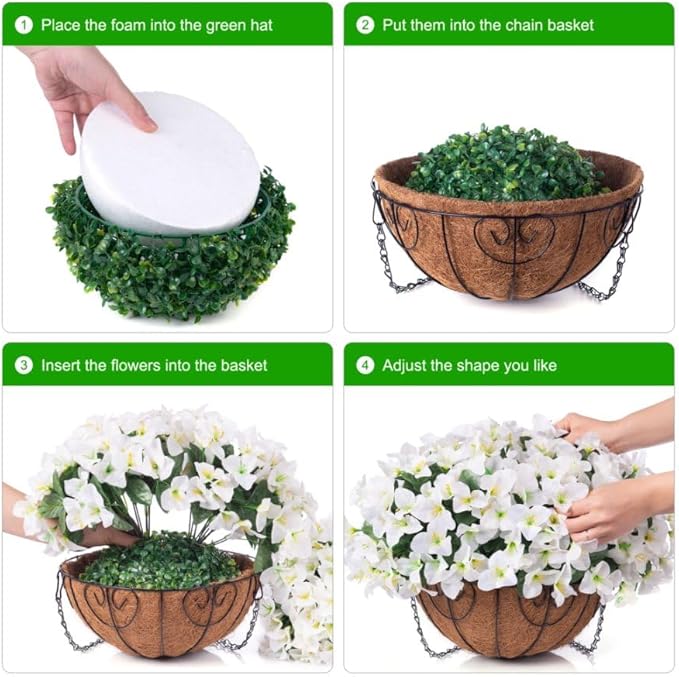 1 Place the foam into the green hat

2 Put them into the chain basket

3 Insert the flowers into the basket

4 Adjust the shape you like