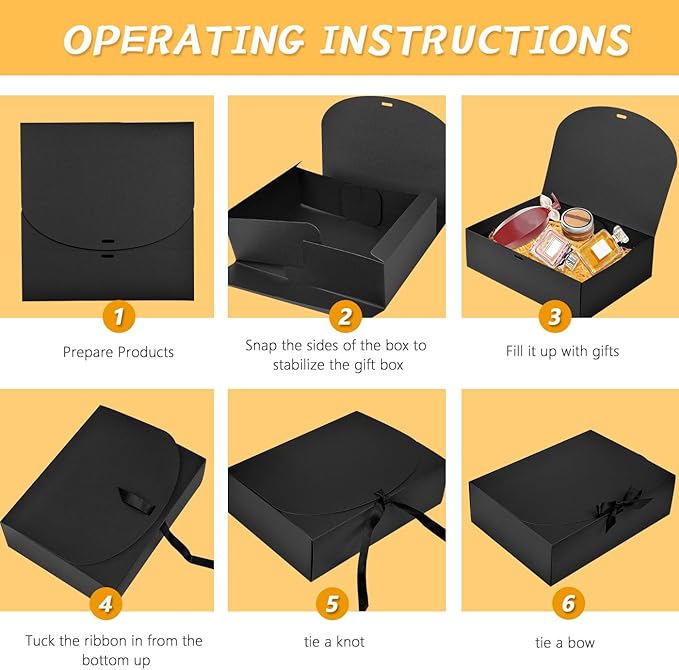 OPERATING INSTRUCTIONS

1
Prepare Products

2
Snap the sides of the box to stabilize the gift box

3
Fill it up with gifts

4
Tuck the ribbon in from the bottom up

5
tie a knot

6
tie a bow