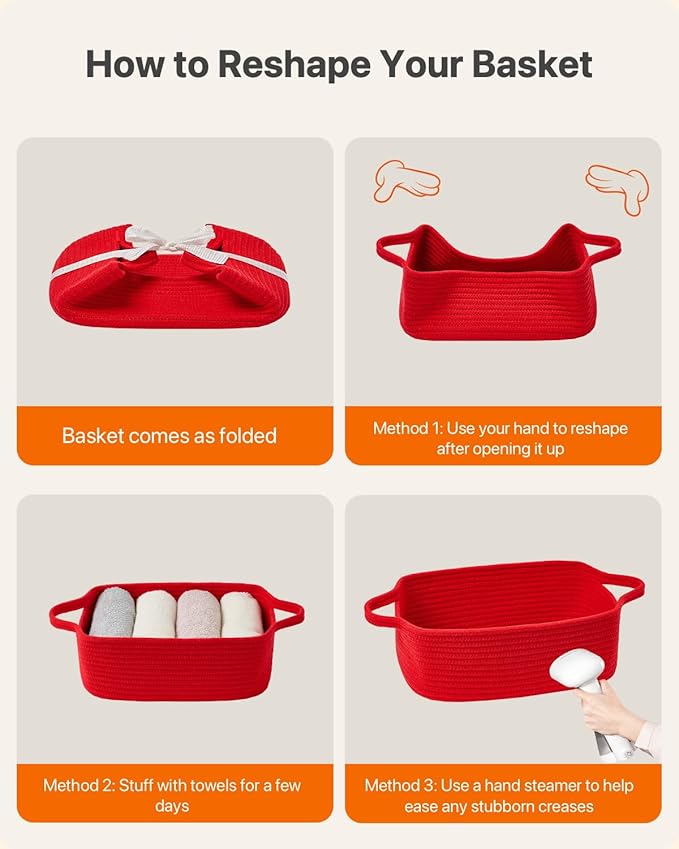 How to Reshape Your Basket

Basket comes as folded

Method 1: Use your hand to reshape after opening it up

Method 2: Stuff with towels for a few days

Method 3: Use a hand steamer to help ease any stubborn creases