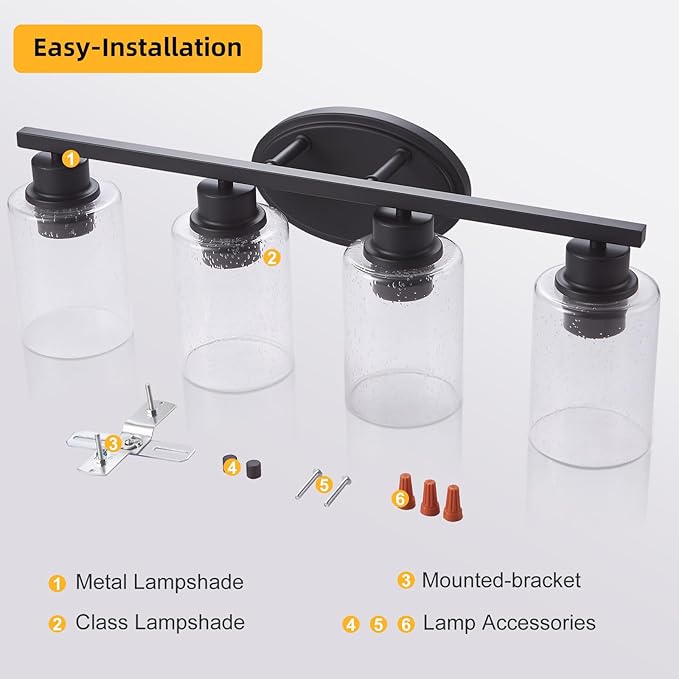 Easy-Installation

1

2

3

4

5

6

1 Metal Lampshade

2 Class Lampshade

3 Mounted-bracket

4 5 6 Lamp Accessories