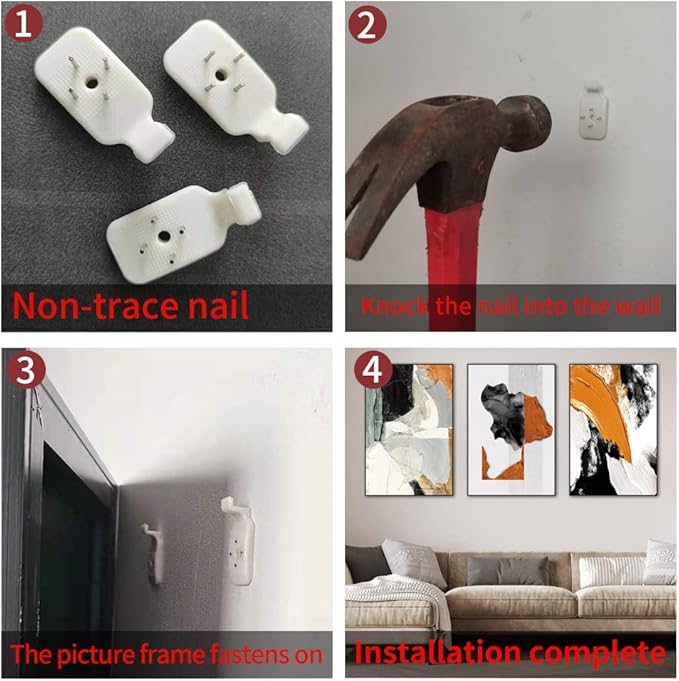 1
Non-trace nail

2
Knock the nail into the wall

3
The picture frame fastens on

4
Installation complete