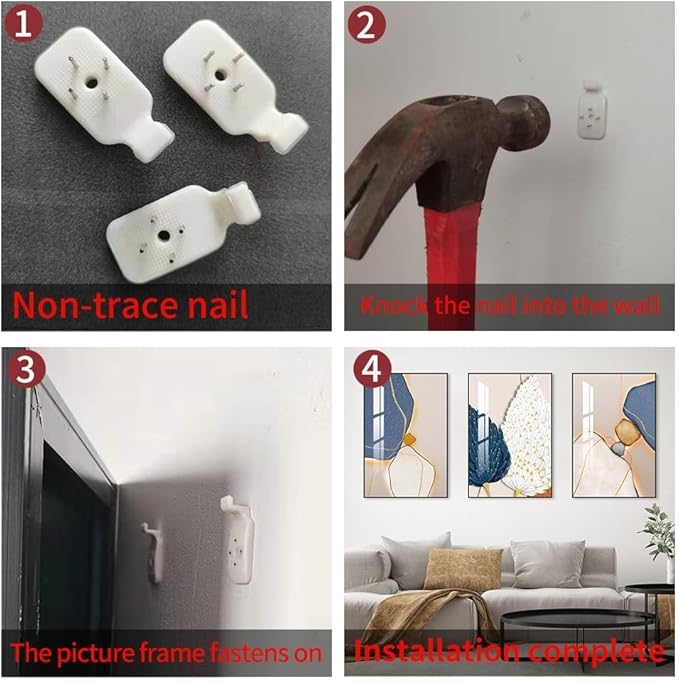 1
Non-trace nail

2
Knock the nail into the wall

3
The picture frame fastens on

4
Installation complete