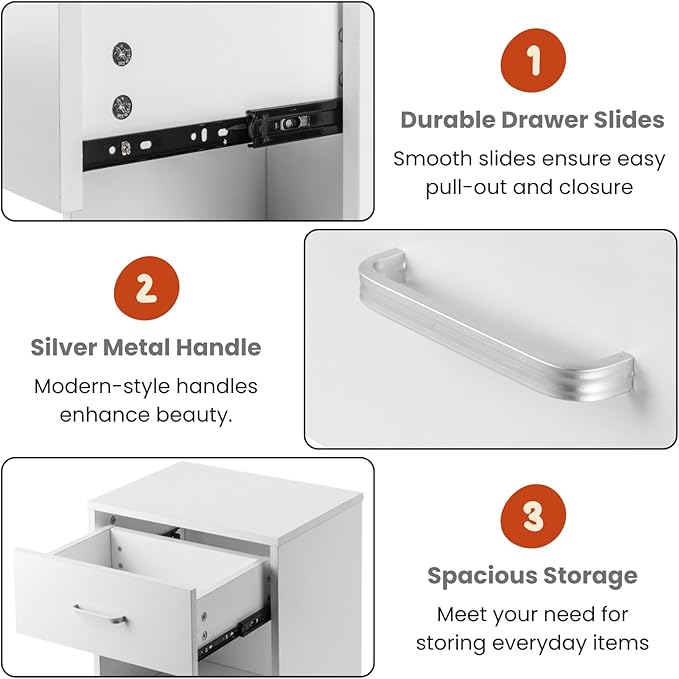 1

Durable Drawer Slides

Smooth slides ensure easy pull-out and closure

2

Silver Metal Handle

Modern-style handles enhance beauty.

3

Spacious Storage

Meet your need for storing everyday items