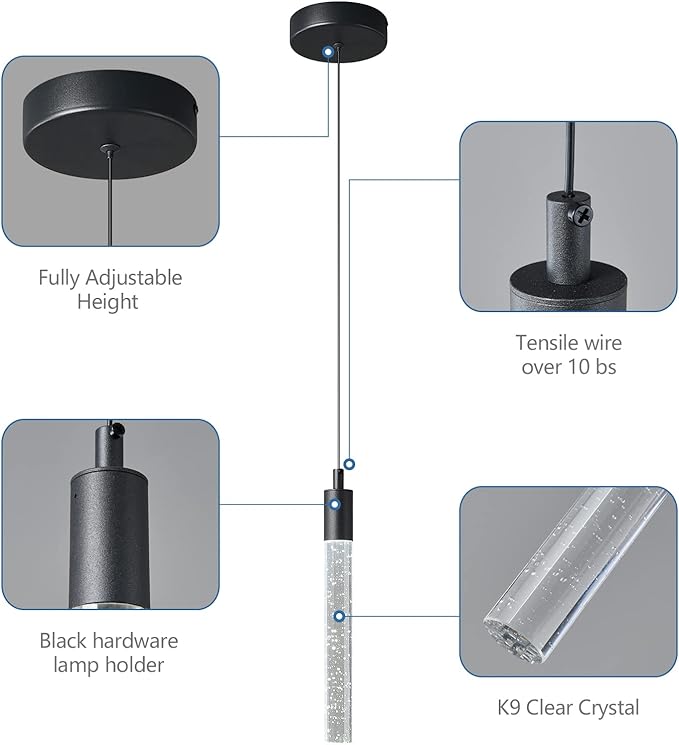 Fully Adjustable Height

Tensile wire over 10 bs

Black hardware lamp holder

K9 Clear Crystal