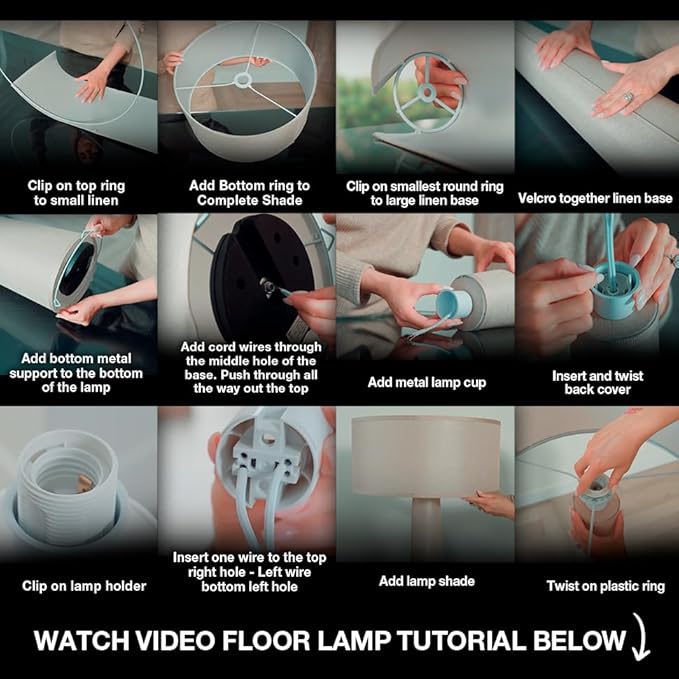 Clip on top ring to small linen

Add Bottom ring to Complete Shade

Clip on smallest round ring to large linen base

Velcro together linen base

Add bottom metal support to the bottom of the lamp

Add cord wires through the middle hole of the base. Push through all the way out the top

Add metal lamp cup

Insert and twist back cover

Clip on lamp holder

Insert one wire to the top right hole - Left wire bottom left hole

Add lamp shade

Twist on plastic ring

WATCH VIDEO FLOOR LAMP TUTORIAL BELOW