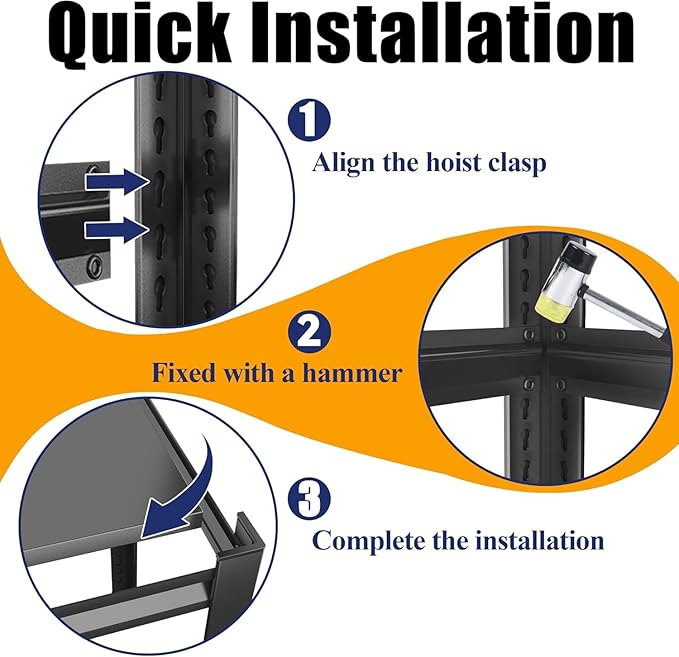 Quick Installation

1
Align the hoist clasp

2
Fixed with a hammer

3
Complete the installation