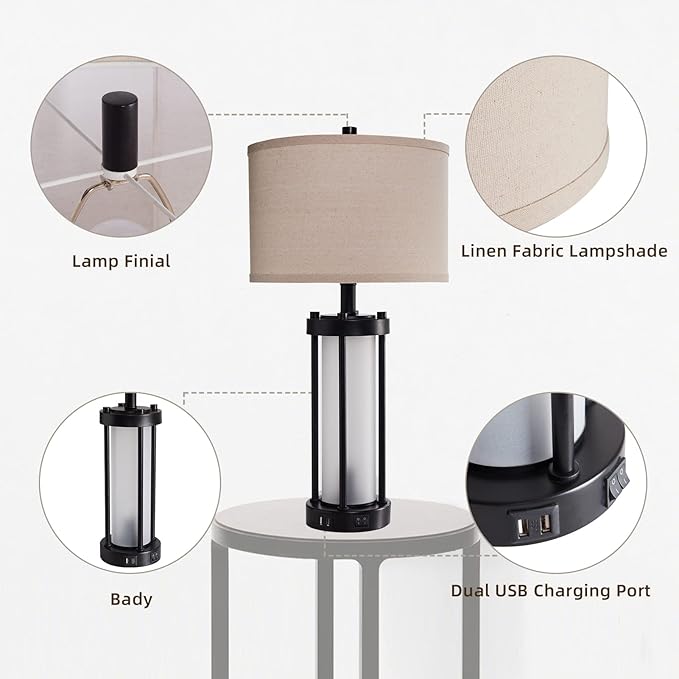 Lamp Finial

Linen Fabric Lampshade

Bady

Dual USB Charging Port