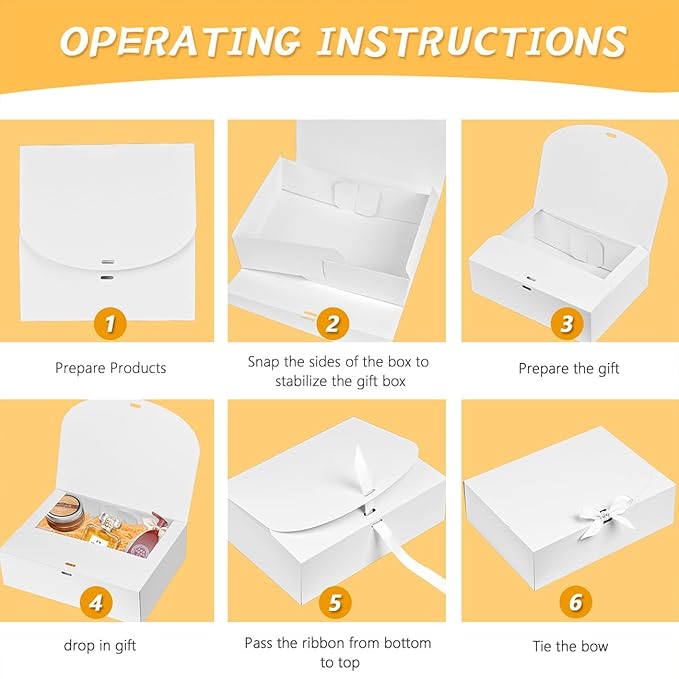 OPERATING INSTRUCTIONS

1

Prepare Products

2

Snap the sides of the box to stabilize the gift box

3

Prepare the gift

4

drop in gift

5

Pass the ribbon from bottom to top

6

Tie the bow