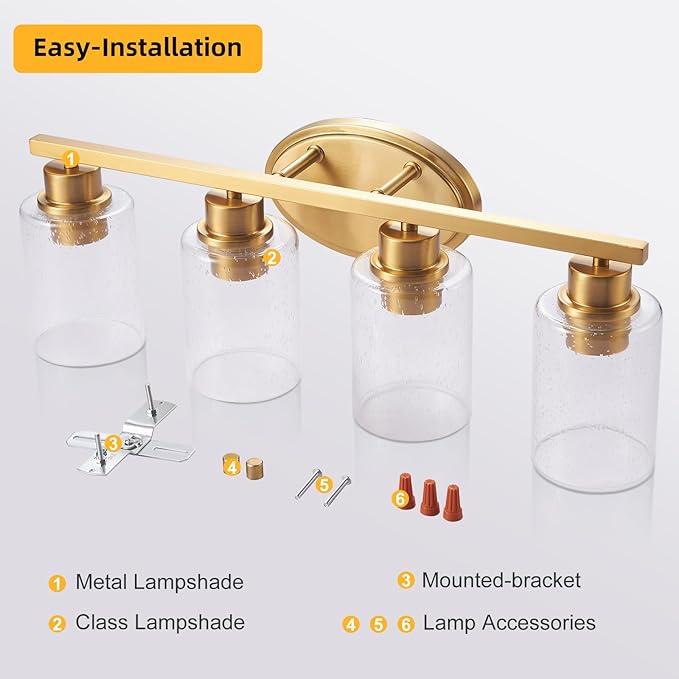 Easy-Installation

1
2
3
4
5
6

1 Metal Lampshade

2 Class Lampshade

3 Mounted-bracket

4 5 6 Lamp Accessories