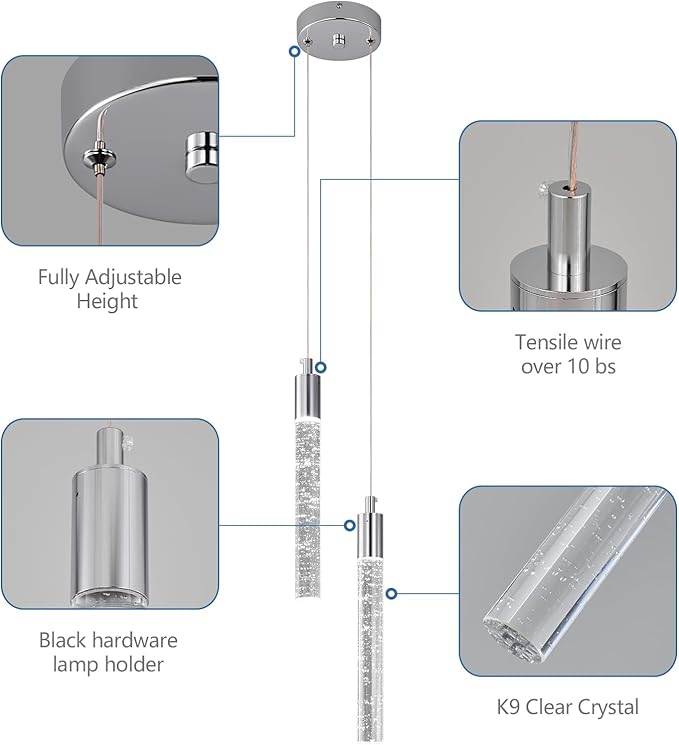 Fully Adjustable Height

Tensile wire over 10 bs

Black hardware lamp holder

K9 Clear Crystal