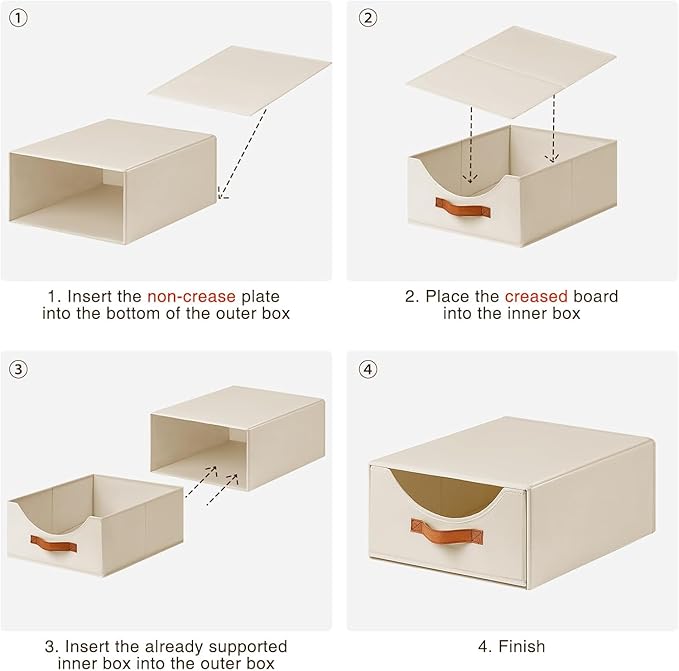 ①

1. Insert the non-crease plate into the bottom of the outer box

②

2. Place the creased board into the inner box

③

3. Insert the already supported inner box into the outer box

④

4. Finish