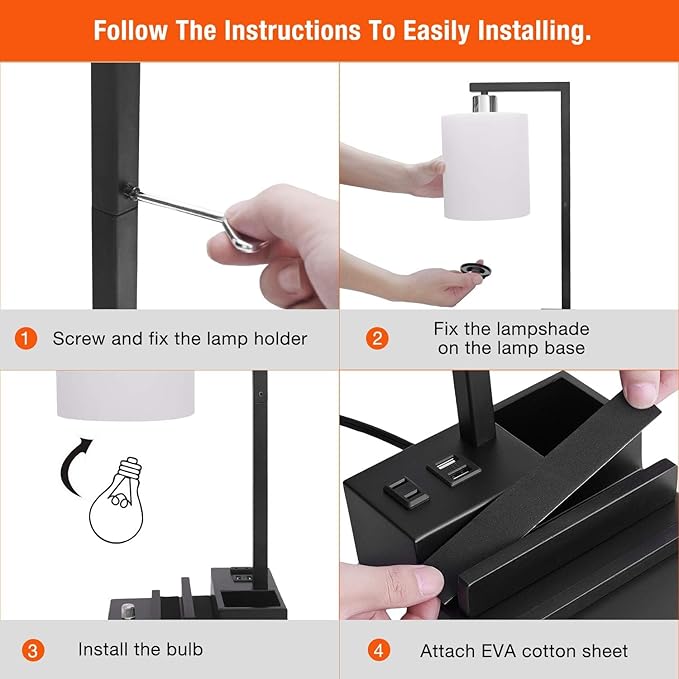 Follow The Instructions To Easily Installing.

1 Screw and fix the lamp holder

2 Fix the lampshade on the lamp base

3 Install the bulb

4 Attach EVA cotton sheet