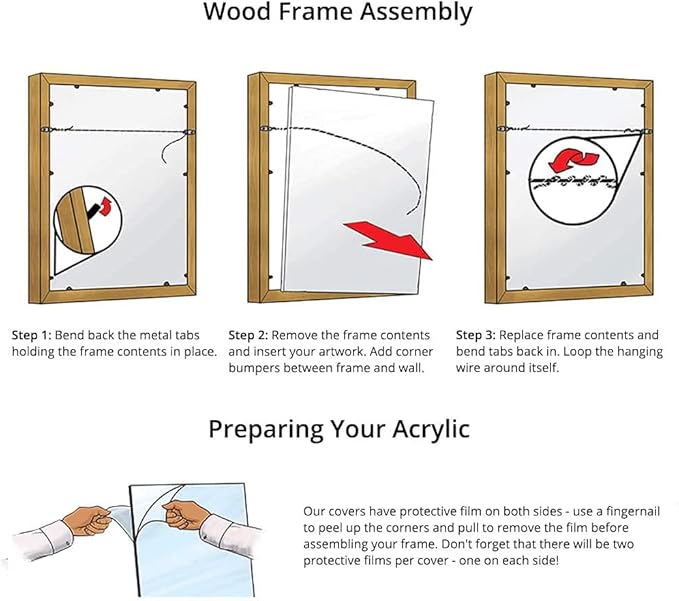 Wood Frame Assembly

Step 1: Bend back the metal tabs holding the frame contents in place.

Step 2: Remove the frame contents and insert your artwork. Add corner bumpers between frame and wall.

Step 3: Replace frame contents and bend tabs back in. Loop the hanging wire around itself.

Preparing Your Acrylic

Our covers have protective film on both sides - use a fingernail to peel up the corners and pull to remove the film before assembling your frame. Don't forget that there will be two protective films per cover - one on each side!