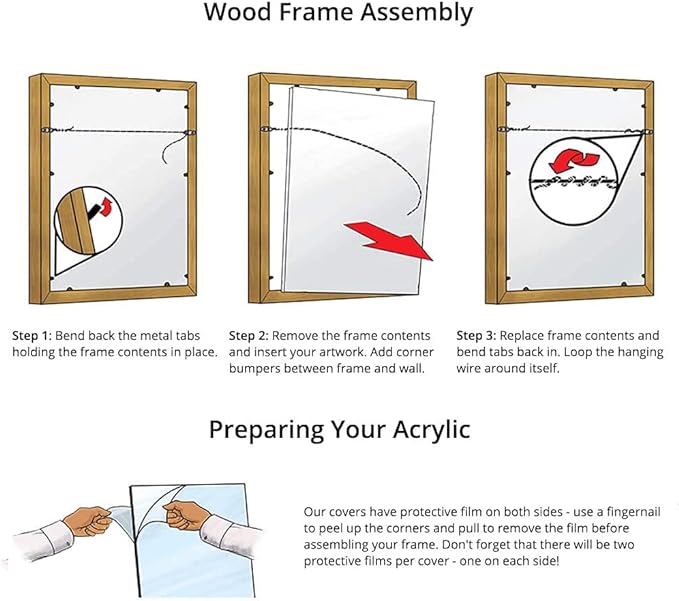 Wood Frame Assembly

Step 1: Bend back the metal tabs holding the frame contents in place.

Step 2: Remove the frame contents and insert your artwork. Add corner bumpers between frame and wall.

Step 3: Replace frame contents and bend tabs back in. Loop the hanging wire around itself.

Preparing Your Acrylic

Our covers have protective film on both sides - use a fingernail to peel up the corners and pull to remove the film before assembling your frame. Don't forget that there will be two protective films per cover - one on each side!