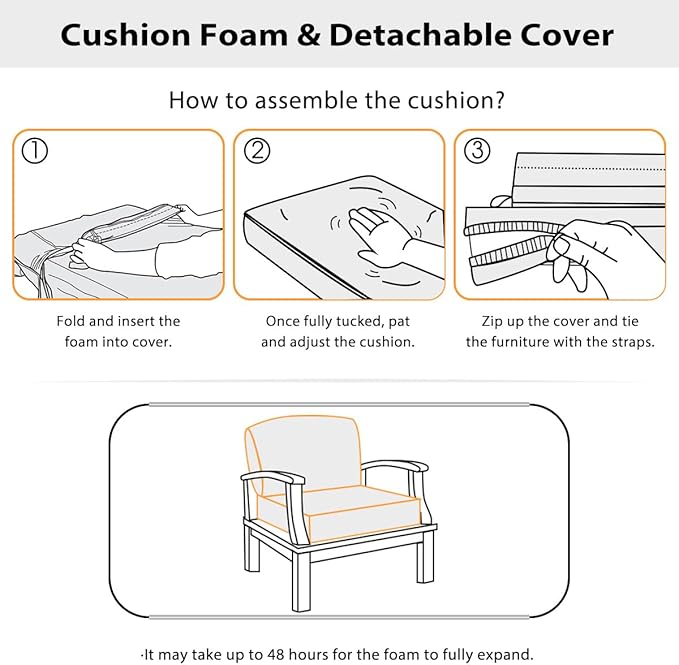 Cushion Foam & Detachable Cover

How to assemble the cushion?

①

Fold and insert the foam into cover.

②

Once fully tucked, pat and adjust the cushion.

③

Zip up the cover and tie the furniture with the straps.

·It may take up to 48 hours for the foam to fully expand.