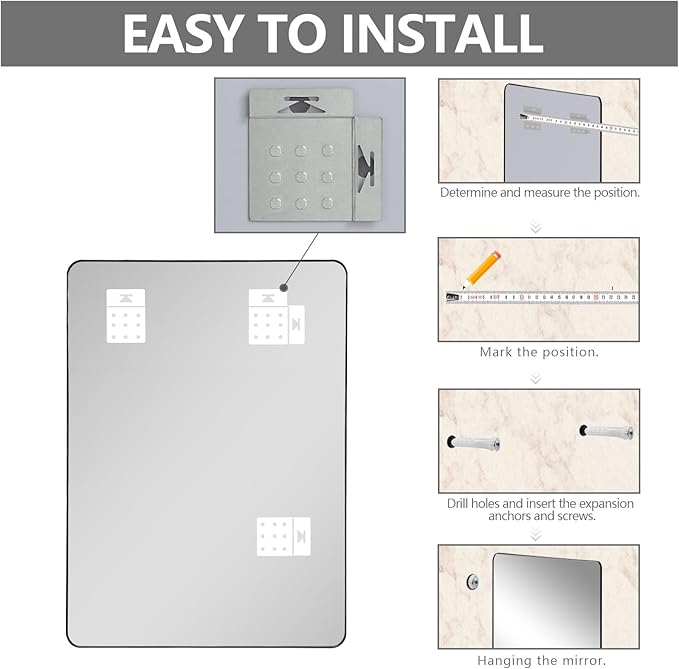 EASY TO INSTALL

Determine and measure the position.

Mark the position.

Drill holes and insert the expansion anchors and screws.

Hanging the mirror.