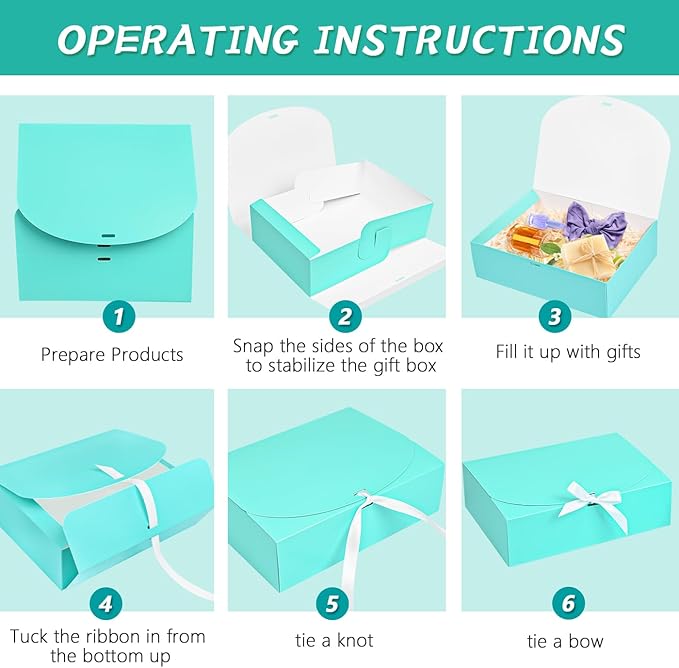 OPERATING INSTRUCTIONS

1
Prepare Products

2
Snap the sides of the box to stabilize the gift box

3
Fill it up with gifts

4
Tuck the ribbon in from the bottom up

5
tie a knot

6
tie a bow