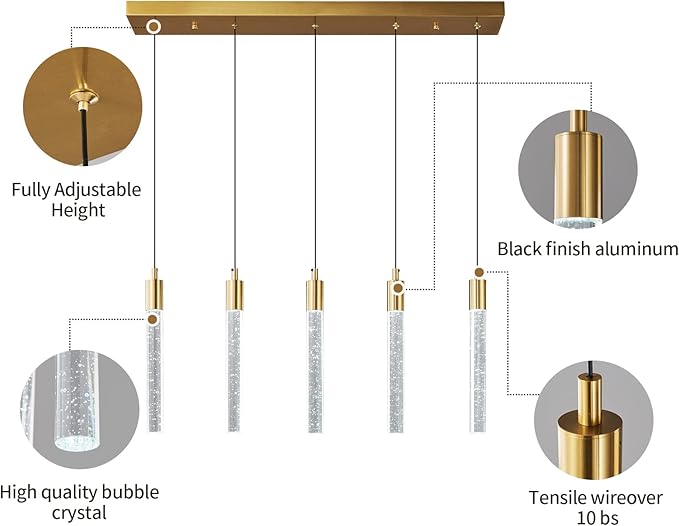 Fully Adjustable Height

Black finish aluminum

High quality bubble crystal

Tensile wireover 10 bs