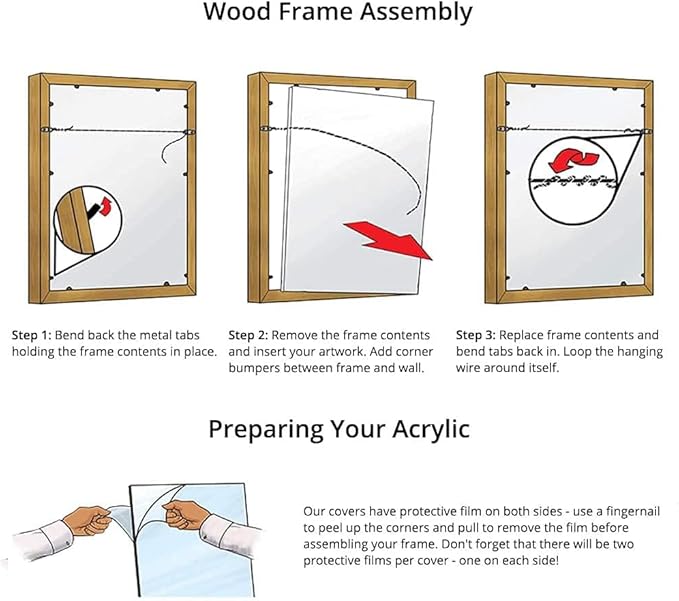 Wood Frame Assembly

Step 1: Bend back the metal tabs holding the frame contents in place.

Step 2: Remove the frame contents and insert your artwork. Add corner bumpers between frame and wall.

Step 3: Replace frame contents and bend tabs back in. Loop the hanging wire around itself.

Preparing Your Acrylic

Our covers have protective film on both sides - use a fingernail to peel up the corners and pull to remove the film before assembling your frame. Don't forget that there will be two protective films per cover - one on each side!