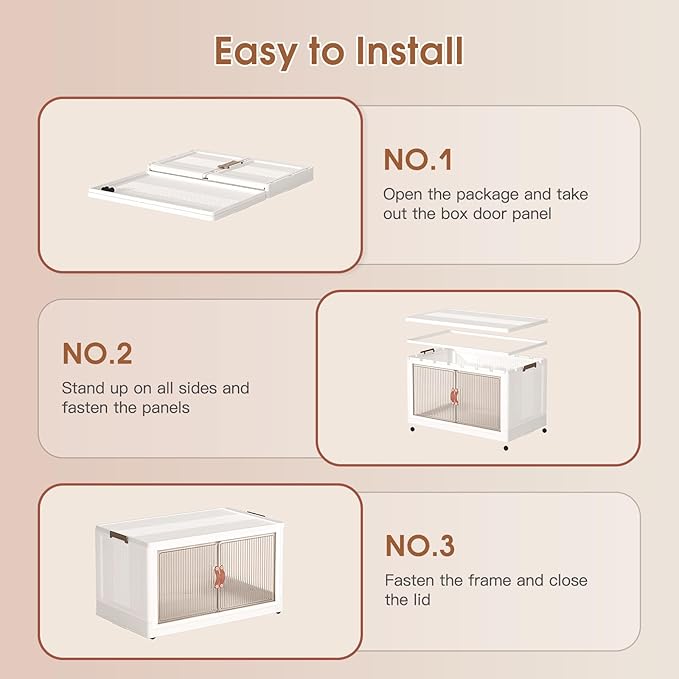 Easy to Install

NO.1

Open the package and take out the box door panel

NO.2

Stand up on all sides and fasten the panels

NO.3

Fasten the frame and close the lid