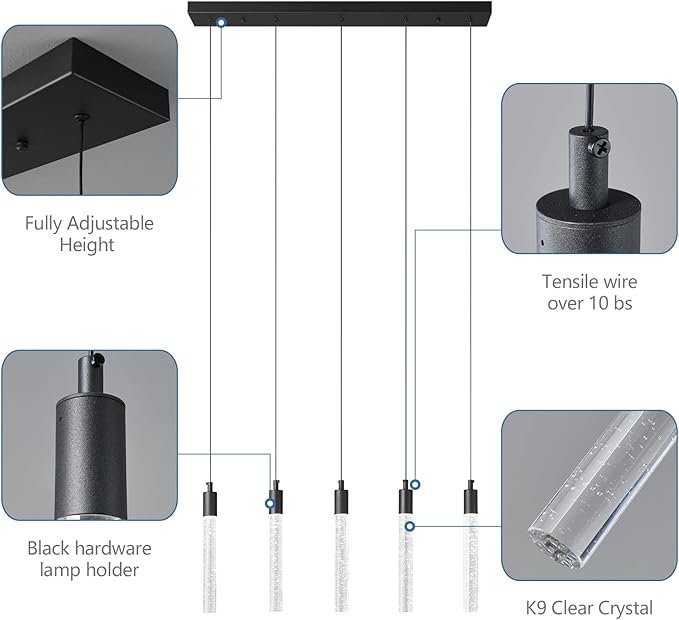 Fully Adjustable Height

Tensile wire over 10 bs

Black hardware lamp holder

K9 Clear Crystal