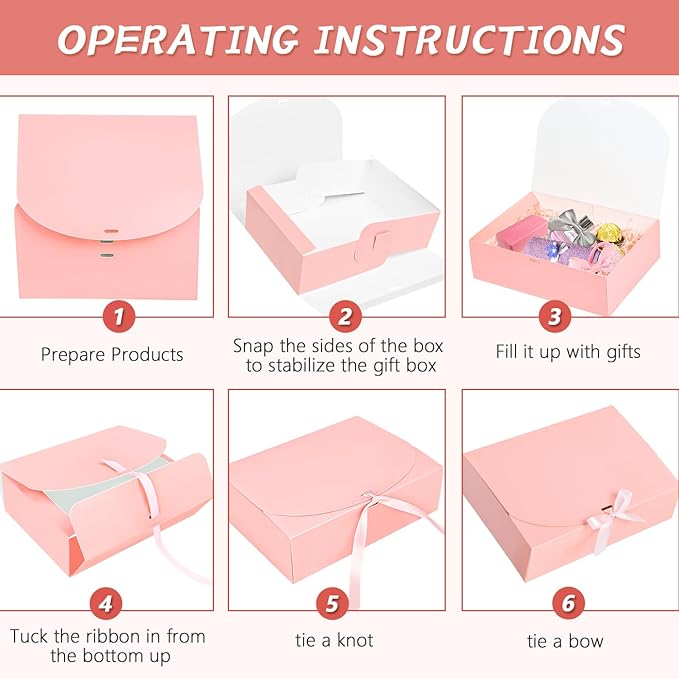 OPERATING INSTRUCTIONS

1

Prepare Products

2

Snap the sides of the box to stabilize the gift box

3

Fill it up with gifts

4

Tuck the ribbon in from the bottom up

5

tie a knot

6

tie a bow