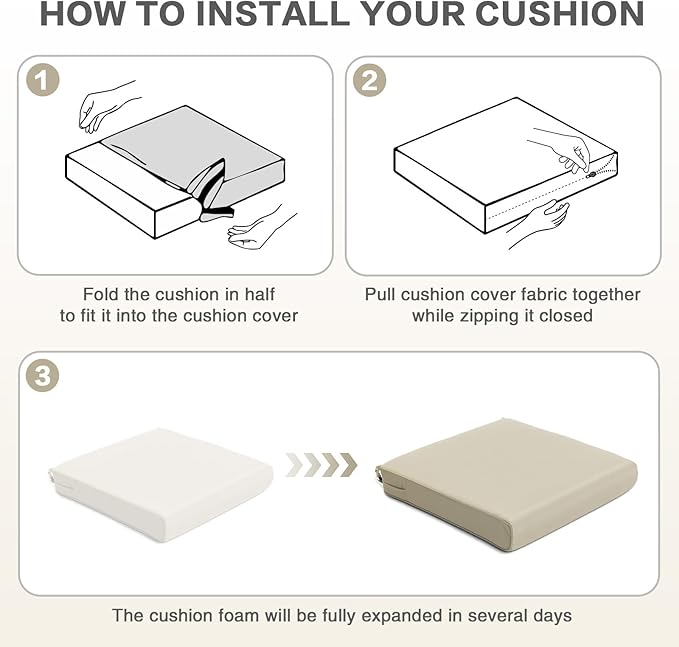 HOW TO INSTALL YOUR CUSHION

1

Fold the cushion in half to fit it into the cushion cover

2

Pull cushion cover fabric together while zipping it closed

3

The cushion foam will be fully expanded in several days