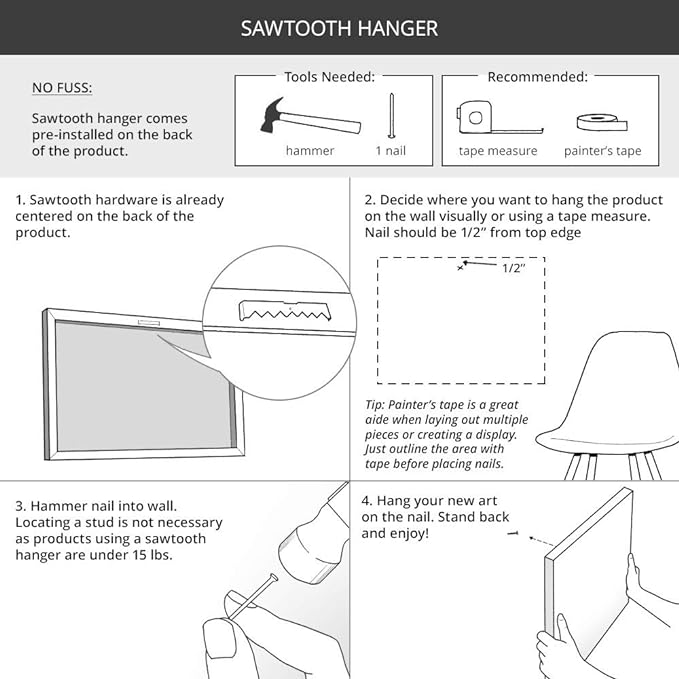 SAWTOOTH HANGER

NO FUSS:

Sawtooth hanger comes pre-installed on the back of the product.

Tools Needed:

hammer

1 nail

Recommended:

tape measure

painter's tape

1. Sawtooth hardware is already centered on the back of the product.

2. Decide where you want to hang the product on the wall visually or using a tape measure. Nail should be 1/2" from top edge

1/2"

Tip: Painter's tape is a great aide when laying out multiple pieces or creating a display. Just outline the area with tape before placing nails.

3. Hammer nail into wall. Locating a stud is not necessary as products using a sawtooth hanger are under 15 lbs.

4. Hang your new art on the nail. Stand back and enjoy!