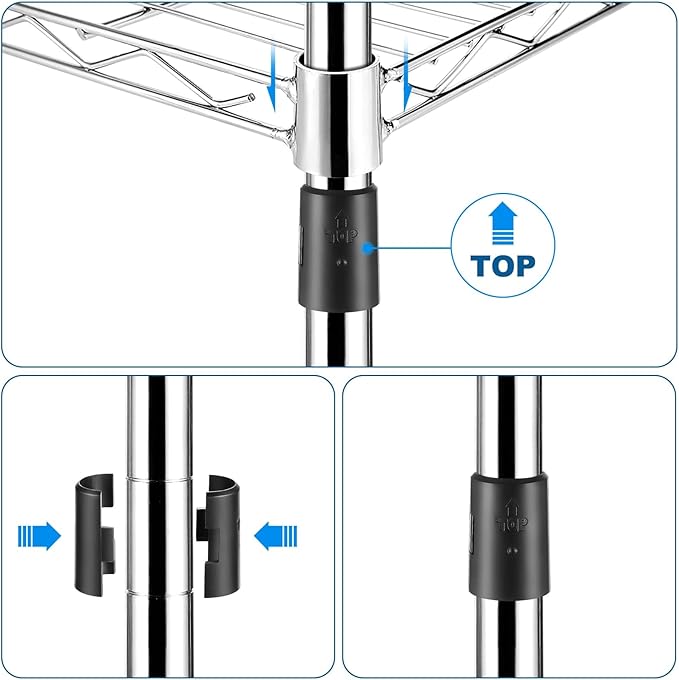 TOP

TOP

TOP