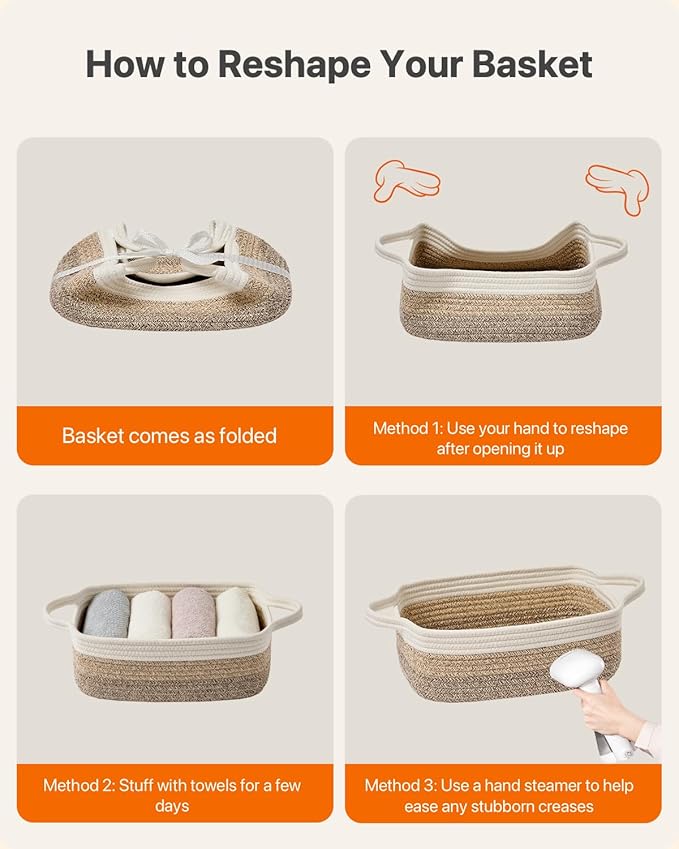 How to Reshape Your Basket

Basket comes as folded

Method 1: Use your hand to reshape after opening it up

Method 2: Stuff with towels for a few days

Method 3: Use a hand steamer to help ease any stubborn creases