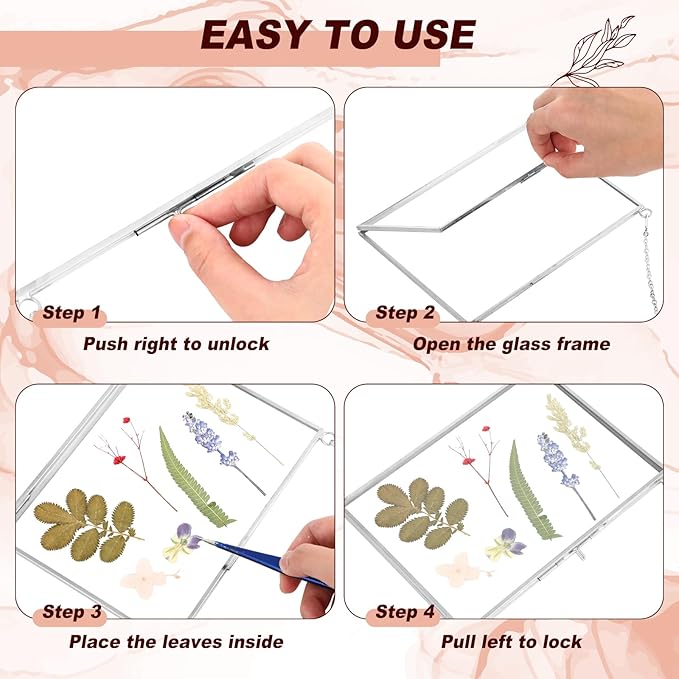 EASY TO USE

Step 1
Push right to unlock

Step 2
Open the glass frame

Step 3
Place the leaves inside

Step 4
Pull left to lock