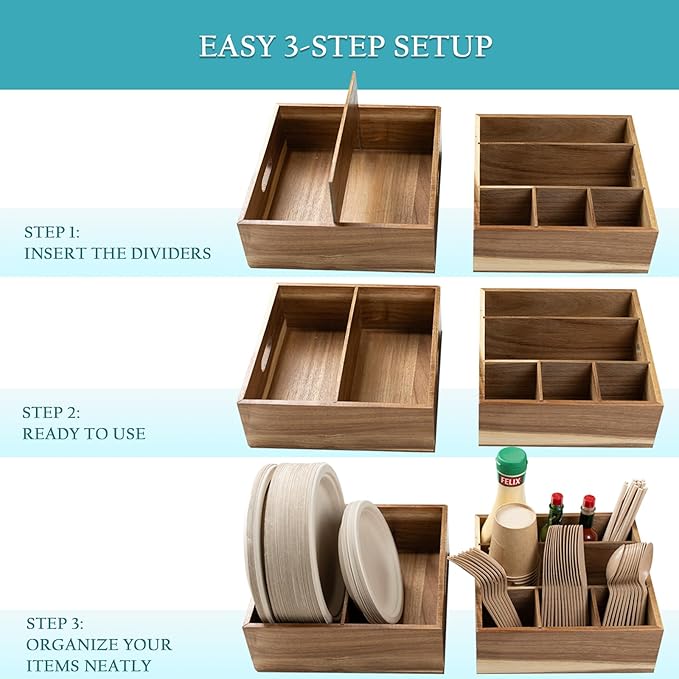 EASY 3-STEP SETUP

STEP 1:
INSERT THE DIVIDERS

STEP 2:
READY TO USE

FELIX

STEP 3:
ORGANIZE YOUR
ITEMS NEATLY