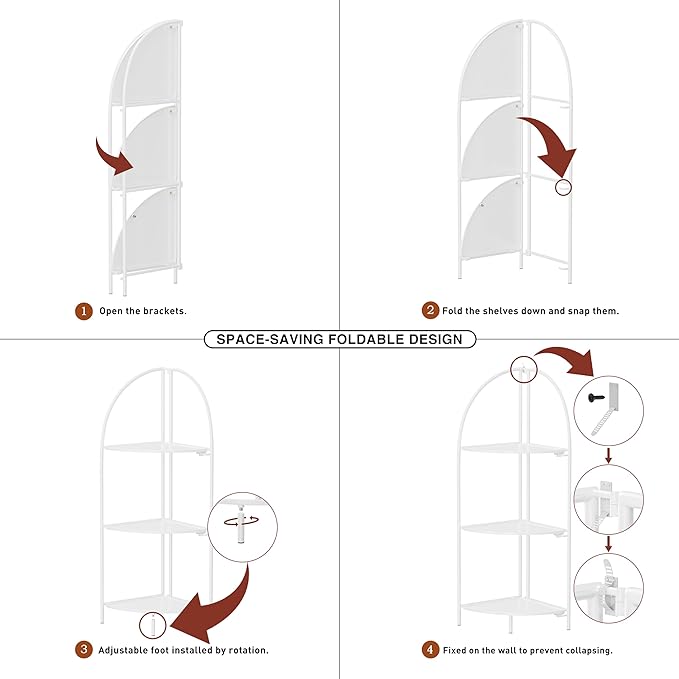 1 Open the brackets.

2 Fold the shelves down and snap them.

SPACE-SAVING FOLDABLE DESIGN

3 Adjustable foot installed by rotation.

4 Fixed on the wall to prevent collapsing.