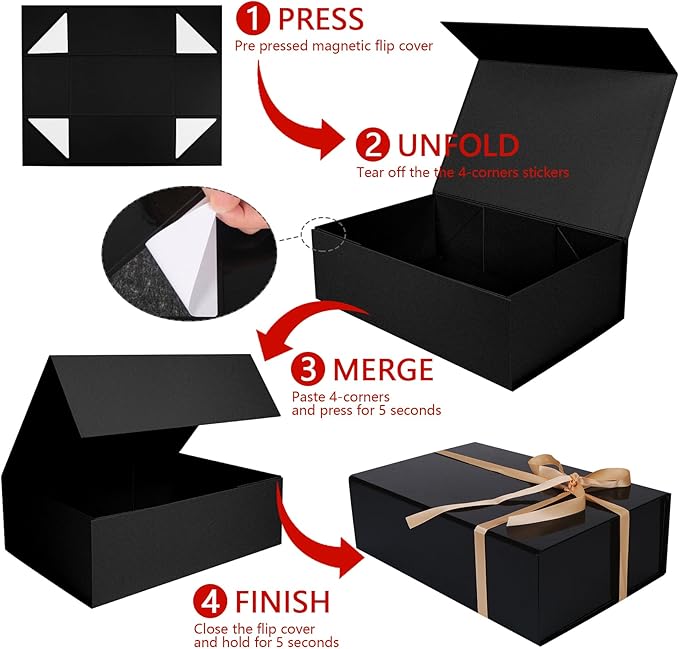 1 PRESS
Pre pressed magnetic flip cover

2 UNFOLD
Tear off the the 4-corners stickers

3 MERGE
Paste 4-corners and press for 5 seconds

4 FINISH
Close the flip cover and hold for 5 seconds