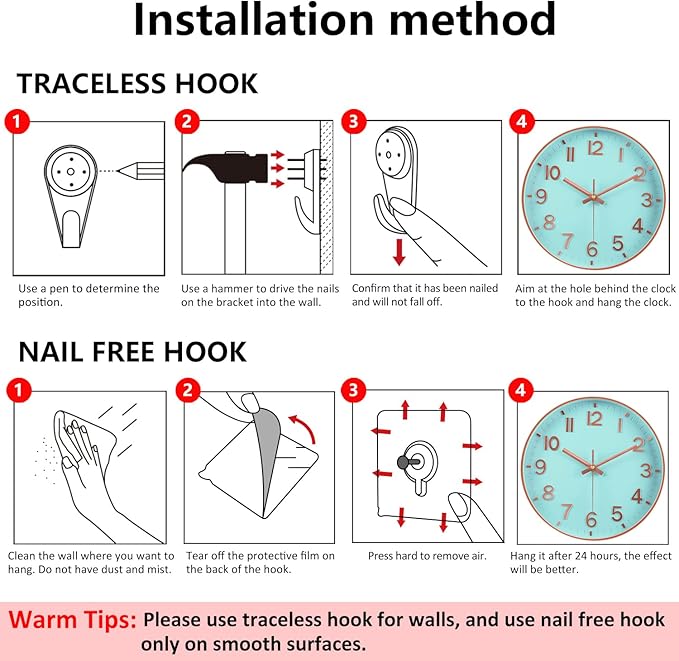 Installation method

TRACELESS HOOK

1
Use a pen to determine the position.

2
Use a hammer to drive the nails on the bracket into the wall.

3
Confirm that it has been nailed and will not fall off.

4
12 1 2 3 4 5 6 7 8 9 10 11
Aim at the hole behind the clock to the hook and hang the clock.

NAIL FREE HOOK

1
Clean the wall where you want to hang. Do not have dust and mist.

2
Tear off the protective film on the back of the hook.

3
Press hard to remove air.

4
12 1 2 3 4 5 6 7 8 9 10 11
Hang it after 24 hours, the effect will be better.

Warm Tips: Please use traceless hook for walls, and use nail free hook only on smooth surfaces.