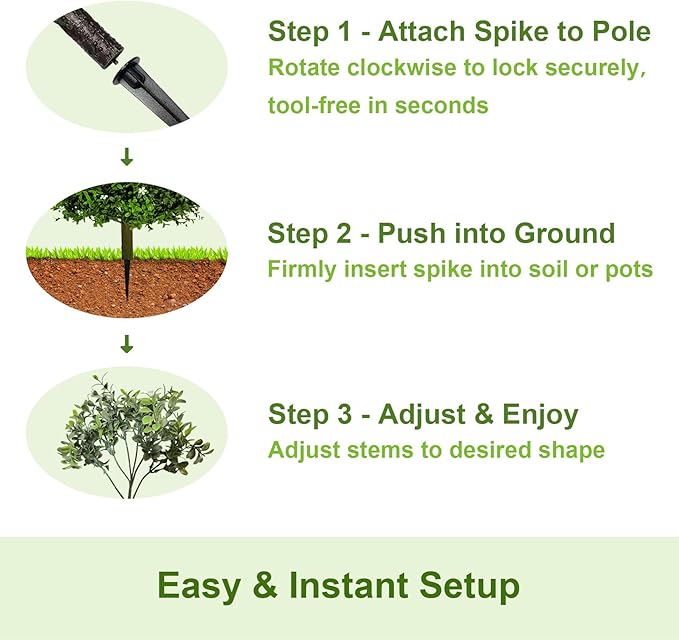 Step 1 - Attach Spike to Pole
Rotate clockwise to lock securely, tool-free in seconds

Step 2 - Push into Ground
Firmly insert spike into soil or pots

Step 3 - Adjust & Enjoy
Adjust stems to desired shape

Easy & Instant Setup