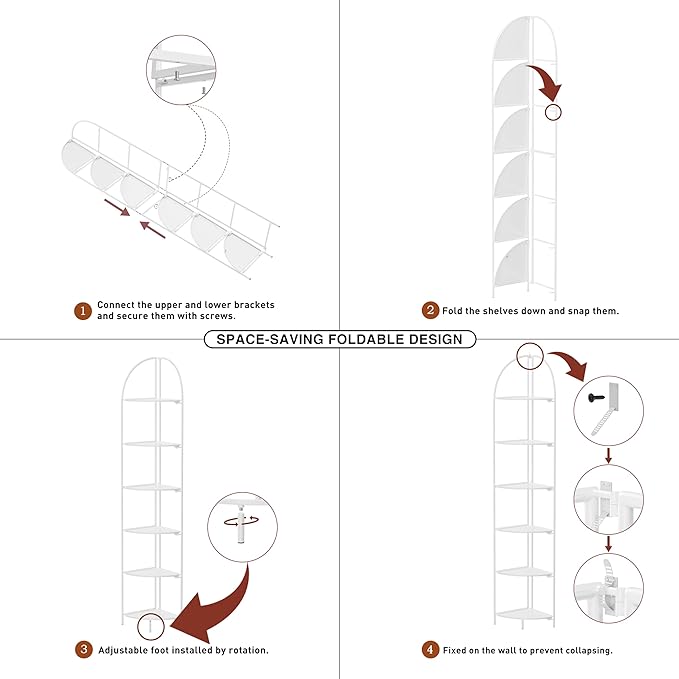 1 Connect the upper and lower brackets and secure them with screws.

2 Fold the shelves down and snap them.

SPACE-SAVING FOLDABLE DESIGN

3 Adjustable foot installed by rotation.

4 Fixed on the wall to prevent collapsing.