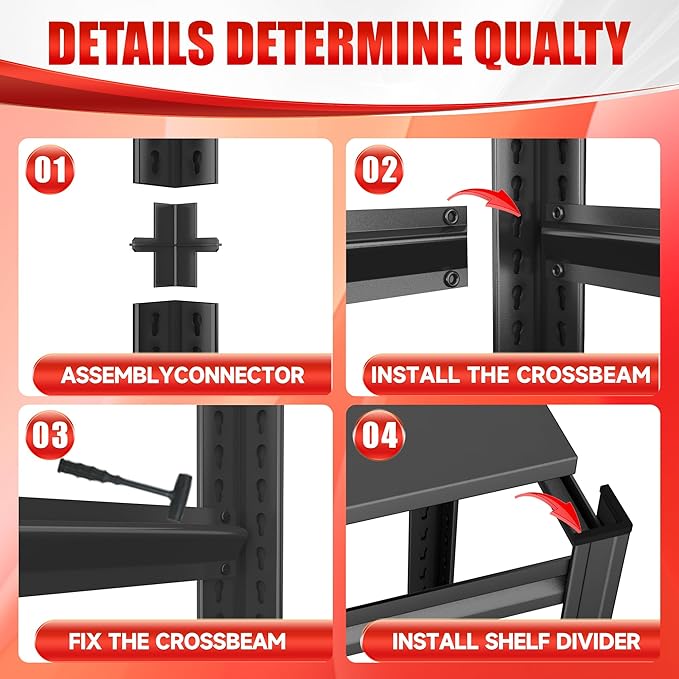 DETAILS DETERMINE QUALTY

01

ASSEMBLYCONNECTOR

02

INSTALL THE CROSSBEAM

03

FIX THE CROSSBEAM

04

INSTALL SHELF DIVIDER