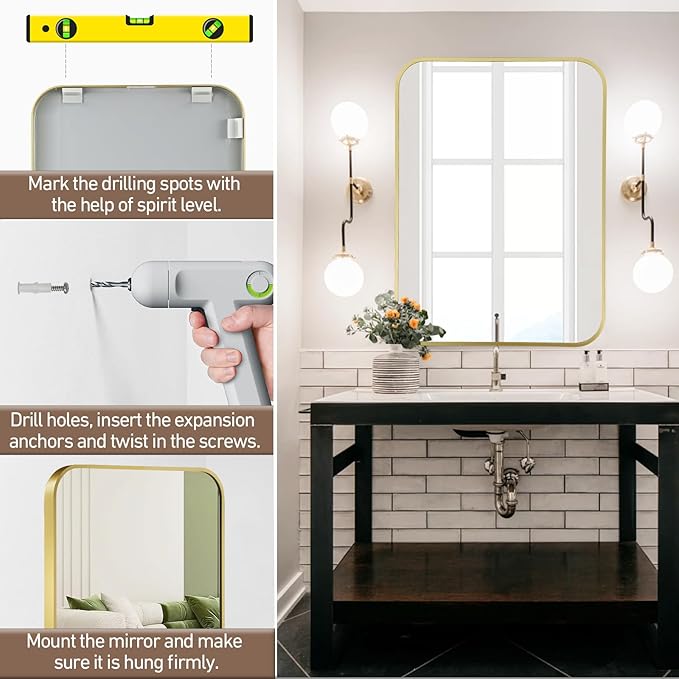 Mark the drilling spots with the help of spirit level.

Drill holes, insert the expansion anchors and twist in the screws.

Mount the mirror and make sure it is hung firmly.